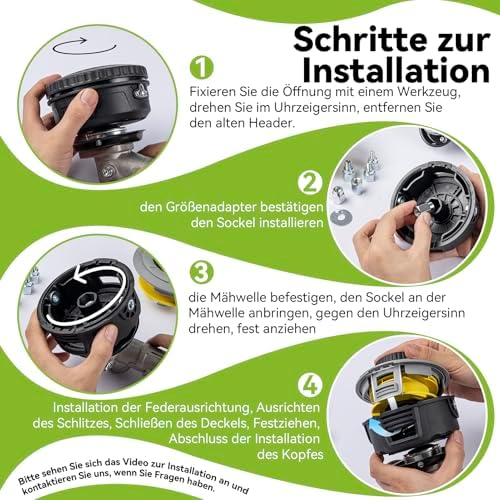 Schritte zur Installation

1

Fixieren Sie die Öffnung mit einem Werkzeug, drehen Sie im Uhrzeigersinn, entfernen Sie den alten Header.

2

den Größenadapter bestätigen den Sockel installieren

3

die Mähwelle befestigen, den Sockel an der Mähwelle anbringen, gegen den Uhrzeigersinn drehen, fest anziehen

4

Installation der Federausrichtung, Ausrichten des Schlitzes, Schließen des Deckels, Festziehen, Abschluss der Installation des Kopfes

Bitte sehen Sie sich das Video zur Installation an und kontaktieren Sie uns, wenn Sie Fragen haben.