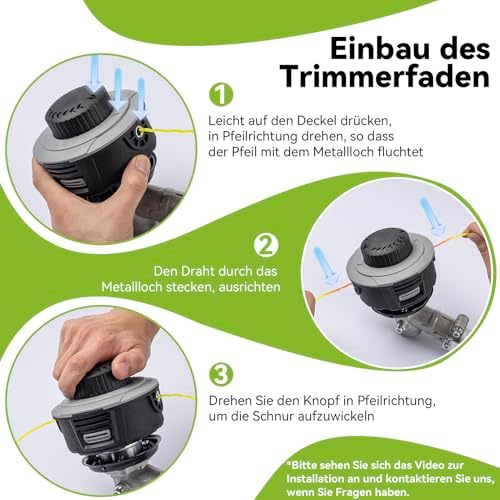 Einbau des Trimmerfaden

1

Leicht auf den Deckel drücken, in Pfeilrichtung drehen, so dass der Pfeil mit dem Metallloch fluchtet

2

Den Draht durch das Metallloch stecken, ausrichten

3

Drehen Sie den Knopf in Pfeilrichtung, um die Schnur aufzuwickeln

*Bitte sehen Sie sich das Video zur Installation an und kontaktieren Sie uns, wenn Sie Fragen haben.