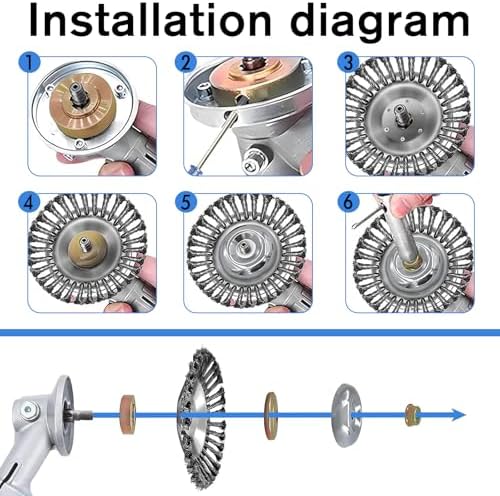 Installation diagram

1

2

3

4

5

6