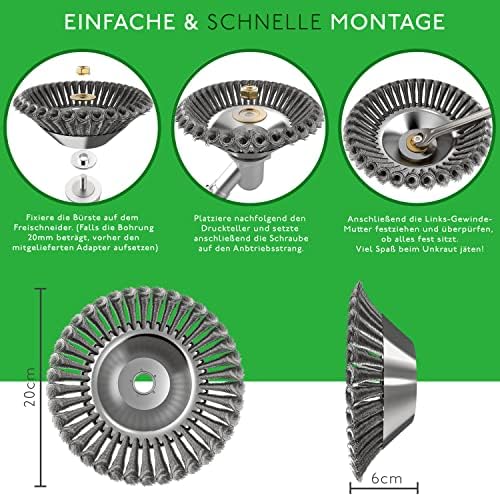 EINFACHE & SCHNELLE MONTAGE

Fixiere die Bürste auf dem Freischneider. (Falls die Bohrung 20mm beträgt, vorher den mitgelieferten Adapter aufsetzen)

Platziere nachfolgend den Druckteller und setzte anschließend die Schraube auf den Anbtriebsstrang.

Anschließend die Links-Gewinde-Mutter festziehen und überpürfen, ob alles fest sitzt. Viel Spaß beim Unkraut jäten!

20cm

6cm